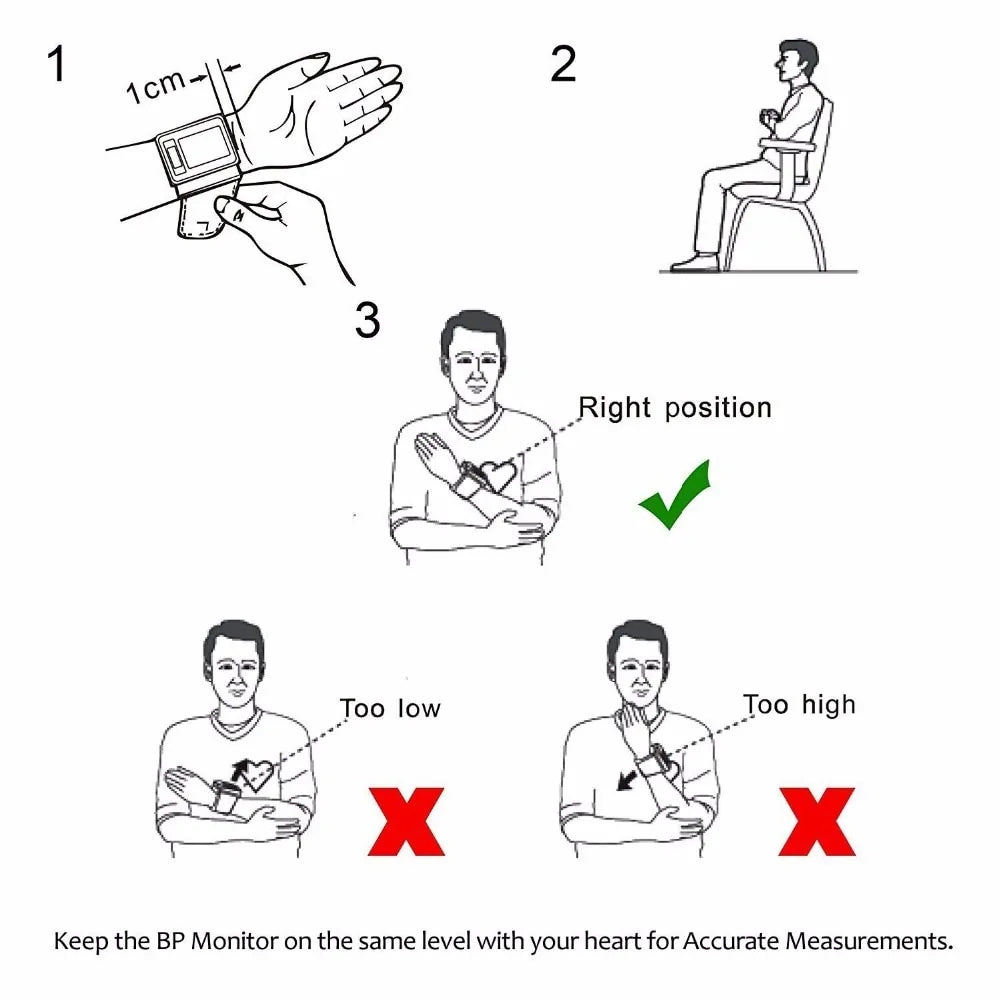 1

1cm

2

3

Right position

Too low

Too high

Keep the BP Monitor on the same level with your heart for Accurate Measurements.