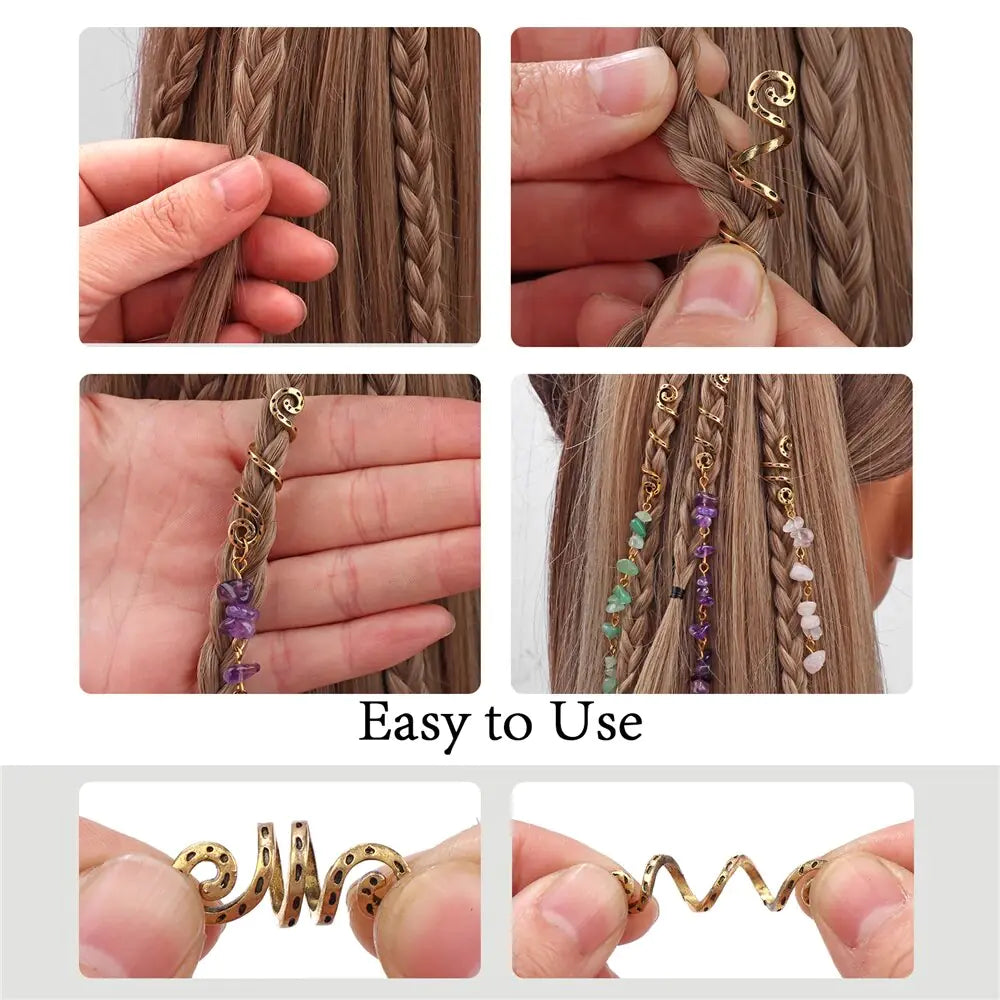 Easy to Use