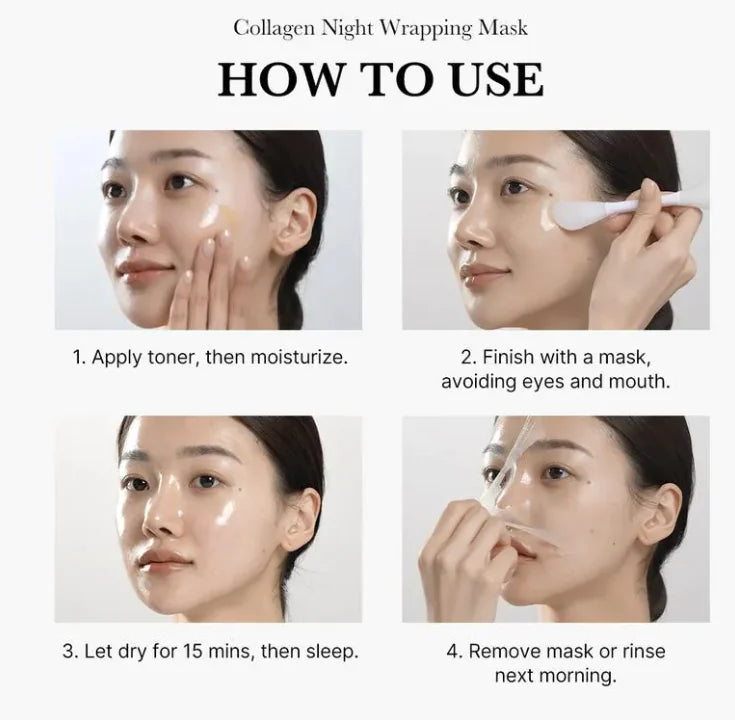 Collagen Night Wrapping Mask

HOW TO USE

1. Apply toner, then moisturize.

2. Finish with a mask, avoiding eyes and mouth.

3. Let dry for 15 mins, then sleep.

4. Remove mask or rinse next morning.