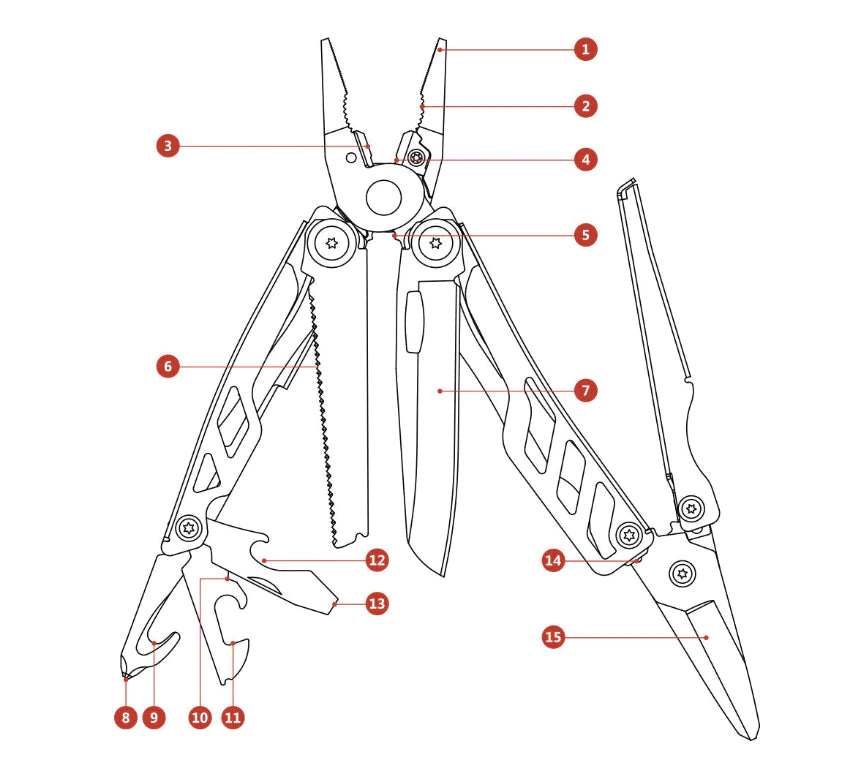 1
2
3
4
5
6
7
12
13
14
15
8
9
10
11